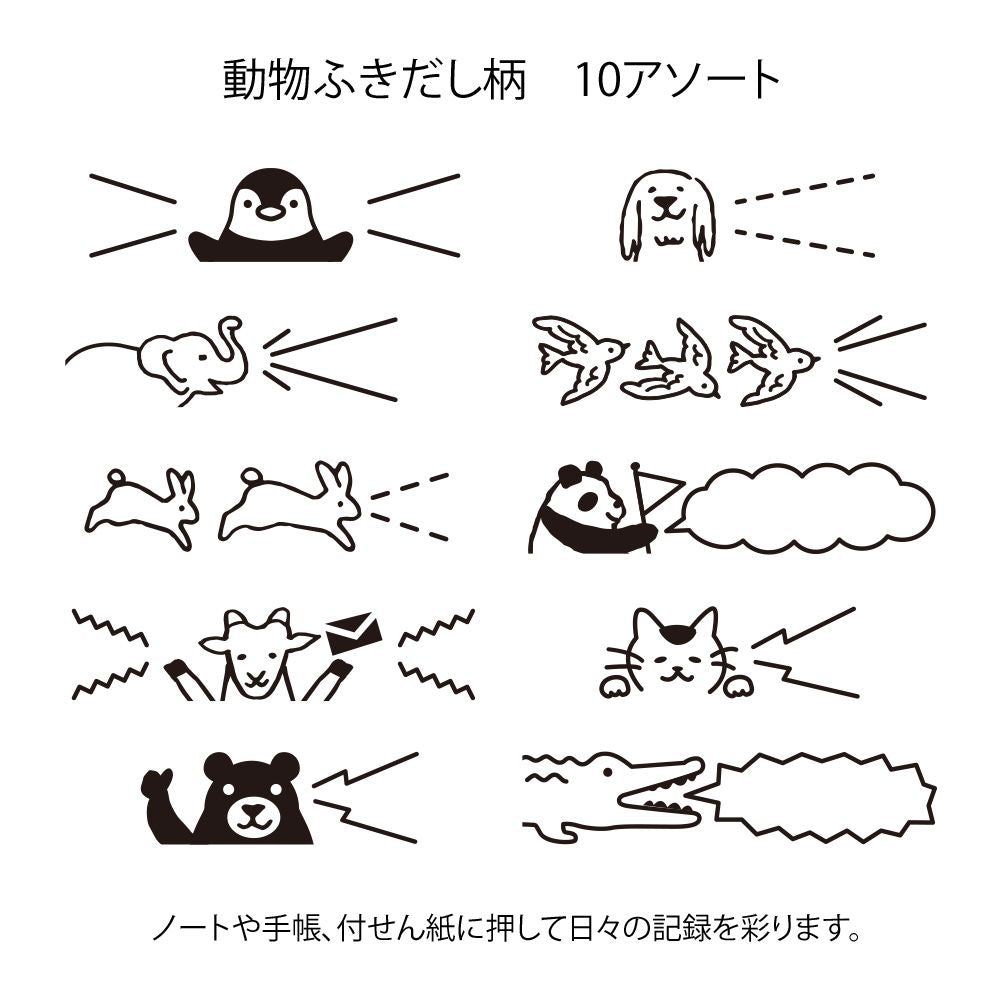 動物ふきだし柄　10アソート

ノートや手帳、付せん紙に押して日々の記録を彩ります。