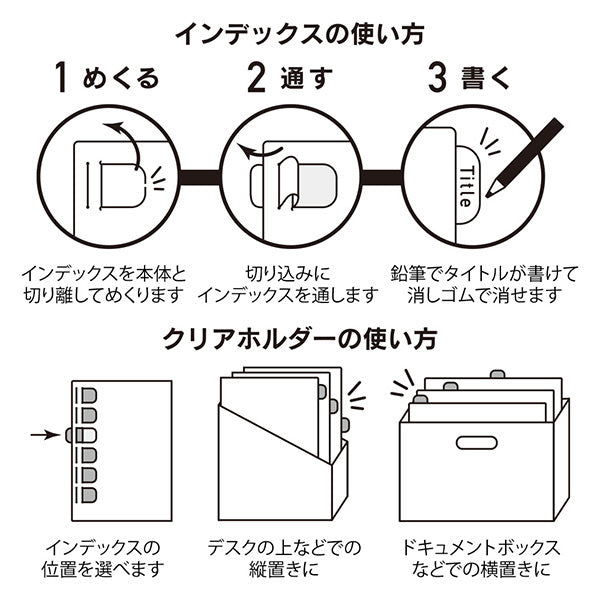 インデックスの使い方

1 めくる

2 通す

3 書く

Title

インデックスを本体と切り離してめくります

切り込みにインデックスを通します

鉛筆でタイトルが書けて消しゴムで消せます

クリアホルダーの使い方

インデックスの位置を選べます

デスクの上などでの縦置きに

ドキュメントボックスなどでの横置きに