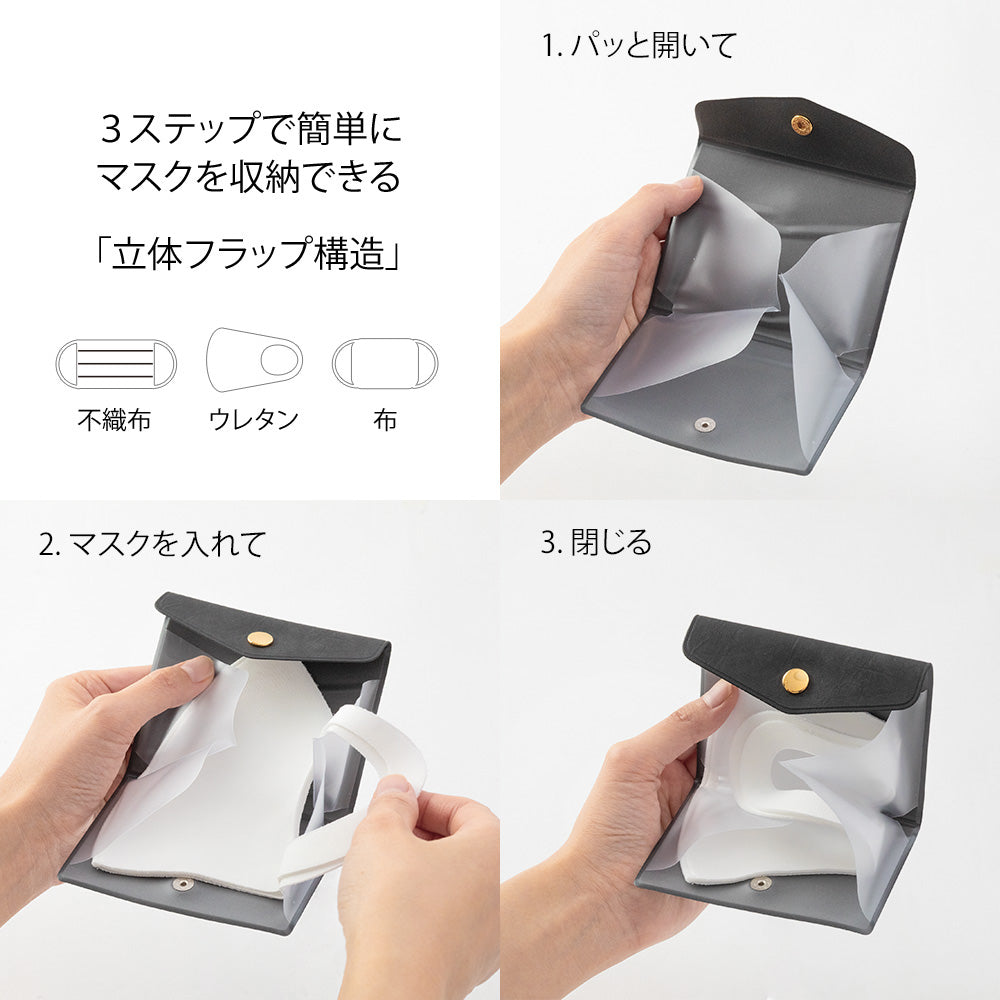 ３ステップで簡単に
マスクを収納できる

「立体フラップ構造」

不織布　ウレタン　布

1. パッと開いて

2. マスクを入れて

3. 閉じる