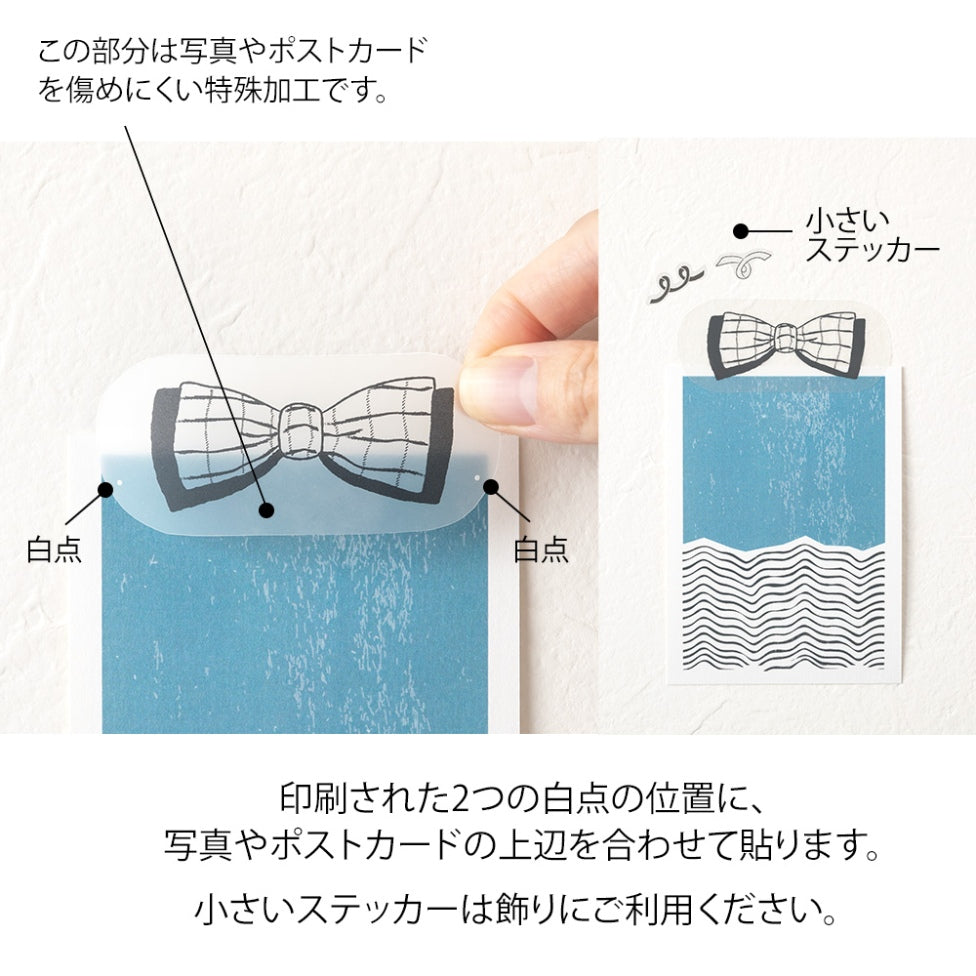 この部分は写真やポストカードを傷めにくい特殊加工です。

小さいステッカー

白点

白点

印刷された2つの白点の位置に、写真やポストカードの上辺を合わせて貼ります。

小さいステッカーは飾りにご利用ください。