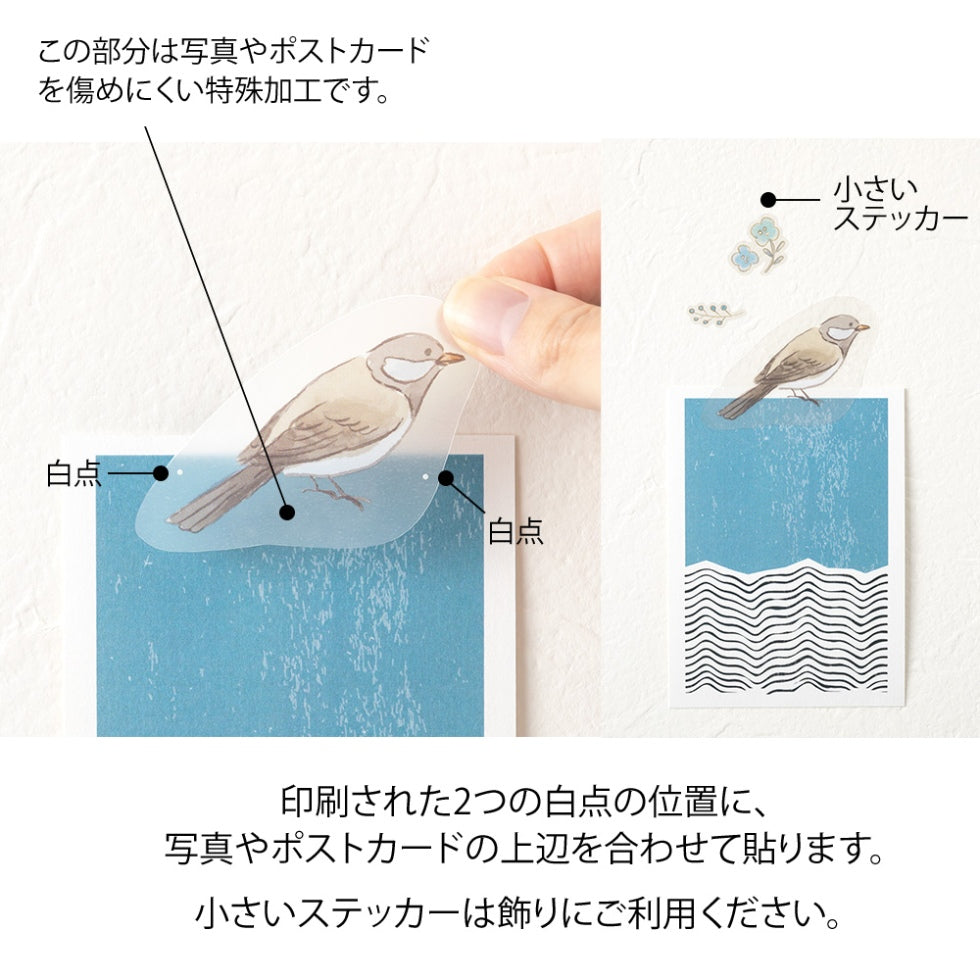 この部分は写真やポストカードを傷めにくい特殊加工です。

小さいステッカー

白点

白点

印刷された2つの白点の位置に、写真やポストカードの上辺を合わせて貼ります。

小さいステッカーは飾りにご利用ください。