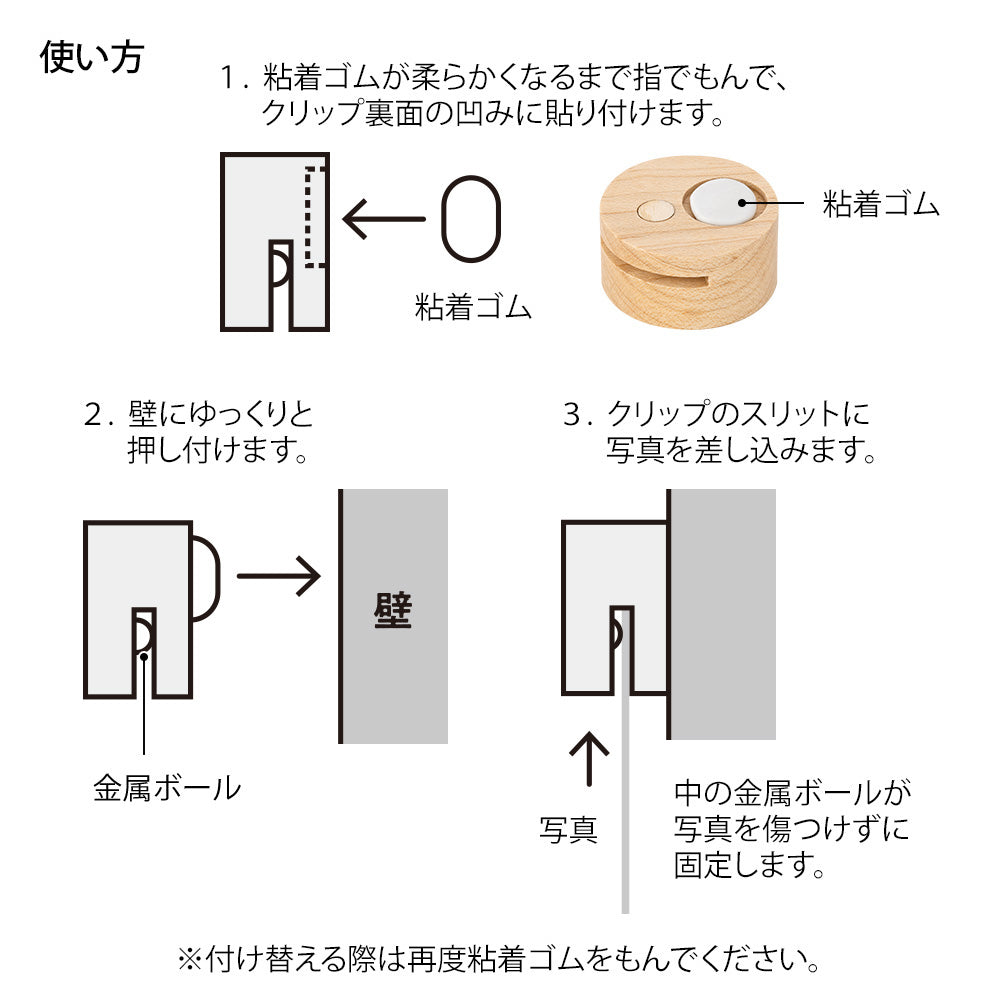 使い方

1. 粘着ゴムが柔らかくなるまで指でもんで、クリップ裏面の凹みに貼り付けます。

粘着ゴム

粘着ゴム

2. 壁にゆっくりと押し付けます。

壁

金属ボール

3. クリップのスリットに写真を差し込みます。

写真

中の金属ボールが写真を傷つけずに固定します。

※付け替える際は再度粘着ゴムをもんでください。