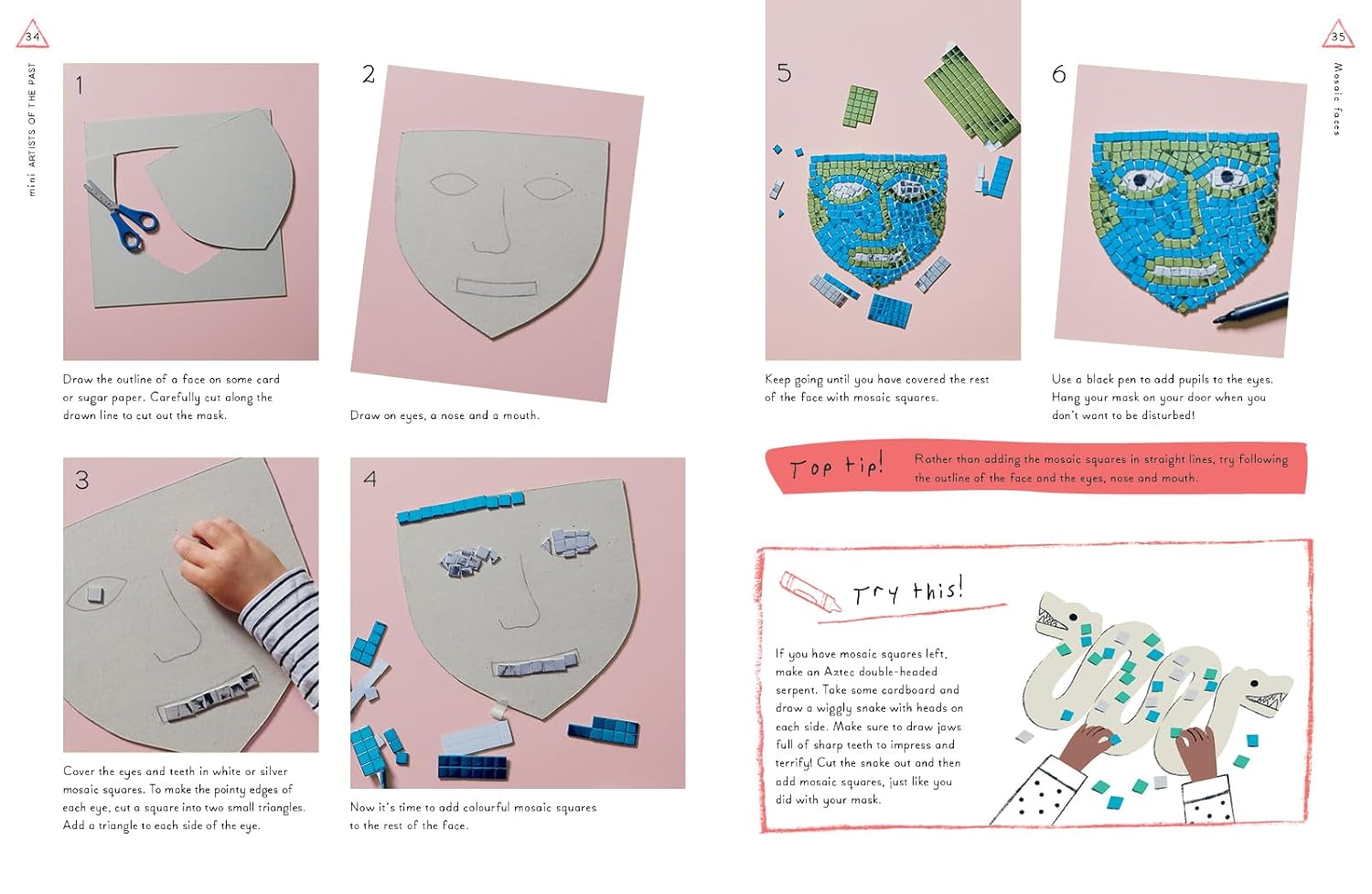 34

mini ARTISTS OF THE PAST

1

Draw the outline of a face on some card or sugar paper. Carefully cut along the drawn line to cut out the mask.

2

Draw on eyes, a nose and a mouth.

3

Cover the eyes and teeth in white or silver mosaic squares. To make the pointy edges of each eye, cut a square into two small triangles. Add a triangle to each side of the eye.

4

Now it's time to add colourful mosaic squares to the rest of the face.

35

Mosaic faces

5

Keep going until you have covered the rest of the face with mosaic squares.

6

Use a black pen to add pupils to the eyes. Hang your mask on your door when you don't want to be disturbed!

Top tip!

Rather than adding the mosaic squares in straight lines, try following the outline of the face and the eyes, nose and mouth.

Try this!

If you have mosaic squares left, make an Aztec double-headed serpent. Take some cardboard and draw a wiggly snake with heads on each side. Make sure to draw jaws full of sharp teeth to impress and terrify! Cut the snake out and then add mosaic squares, just like you did with your mask.