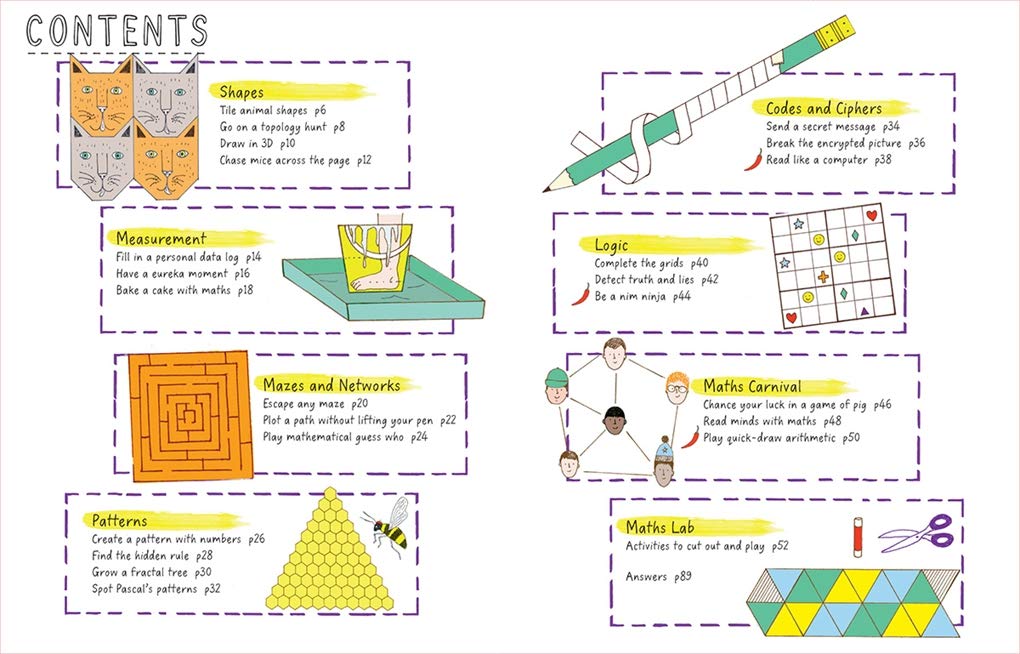 CONTENTS

Shapes
Tile animal shapes p6
Go on a topology hunt p8
Draw in 3D p10
Chase mice across the page p12

Measurement
Fill in a personal data log p14
Have a eureka moment p16
Bake a cake with maths p18

Mazes and Networks
Escape any maze p20
Plot a path without lifting your pen p22
Play mathematical guess who p24

Patterns
Create a pattern with numbers p26
Find the hidden rule p28
Grow a fractal tree p30
Spot Pascal's patterns p32

Codes and Ciphers
Send a secret message p34
Break the encrypted picture p36
Read like a computer p38

Logic
Complete the grids p40
Detect truth and lies p42
Be a nim ninja p44

Maths Carnival
Chance your luck in a game of pig p46
Read minds with maths p48
Play quick-draw arithmetic p50

Maths Lab
Activities to cut out and play p52

Answers p89