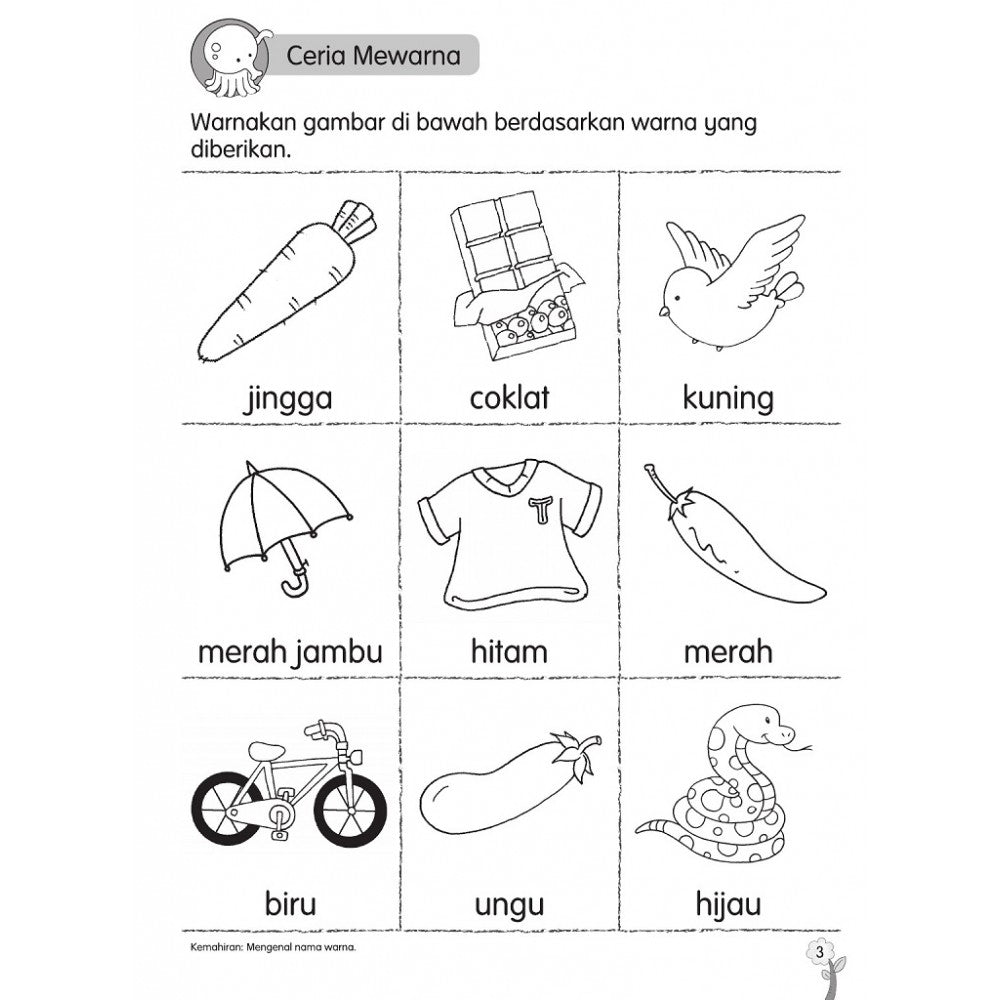 Ceria Mewarna

Warnakan gambar di bawah berdasarkan warna yang diberikan.

| jingga | coklat | kuning |
|---|---|---|
| merah jambu | hitam | merah |
| biru | ungu | hijau |

T

Kemahiran: Mengenal nama warna.

3