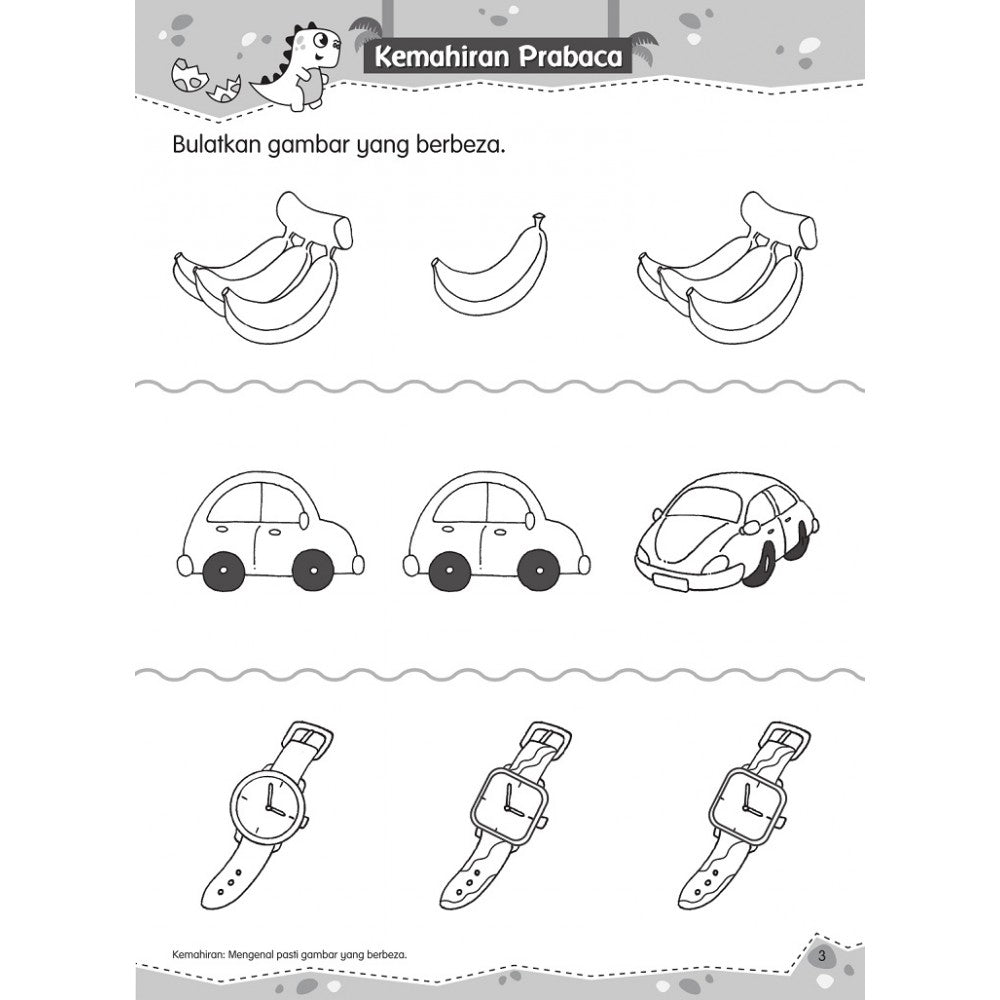 Kemahiran Prabaca

Bulatkan gambar yang berbeza.

Kemahiran: Mengenal pasti gambar yang berbeza.

3