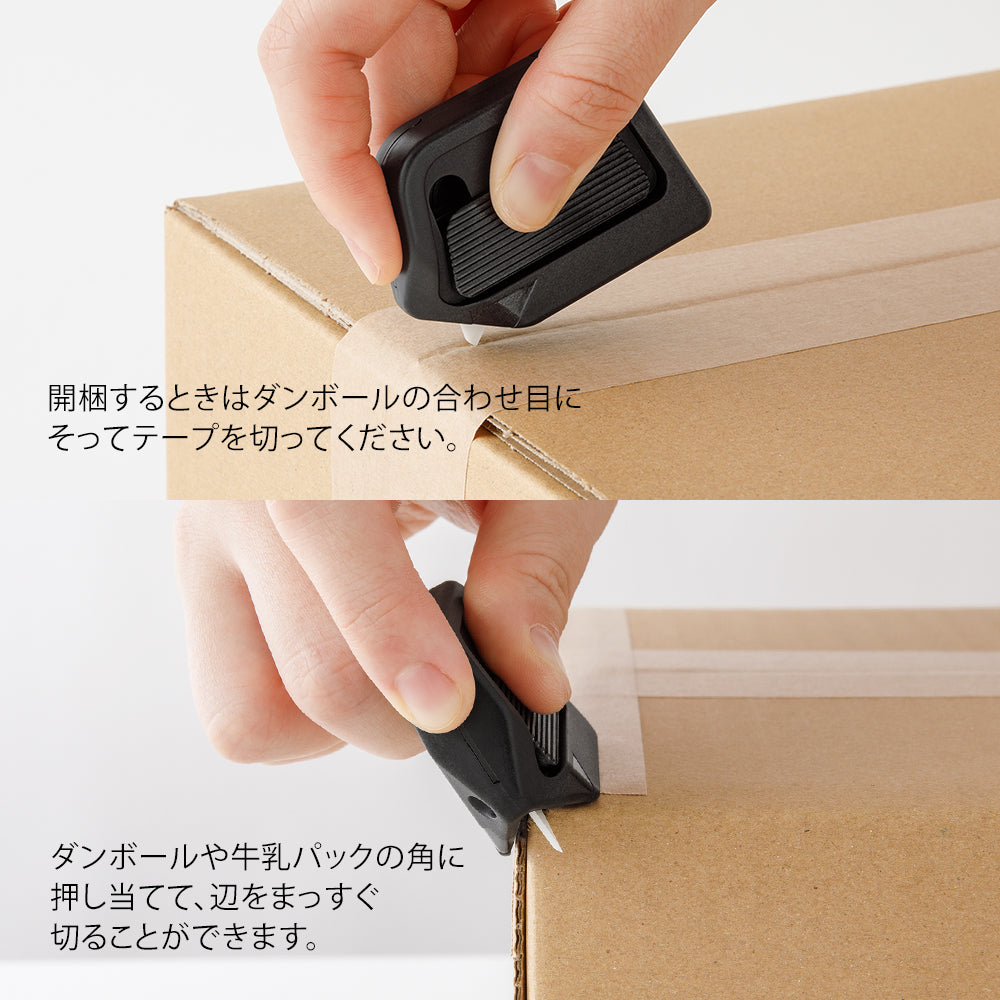 開梱するときはダンボールの合わせ目にそってテープを切ってください。

ダンボールや牛乳パックの角に押し当てて、辺をまっすぐ切ることができます。