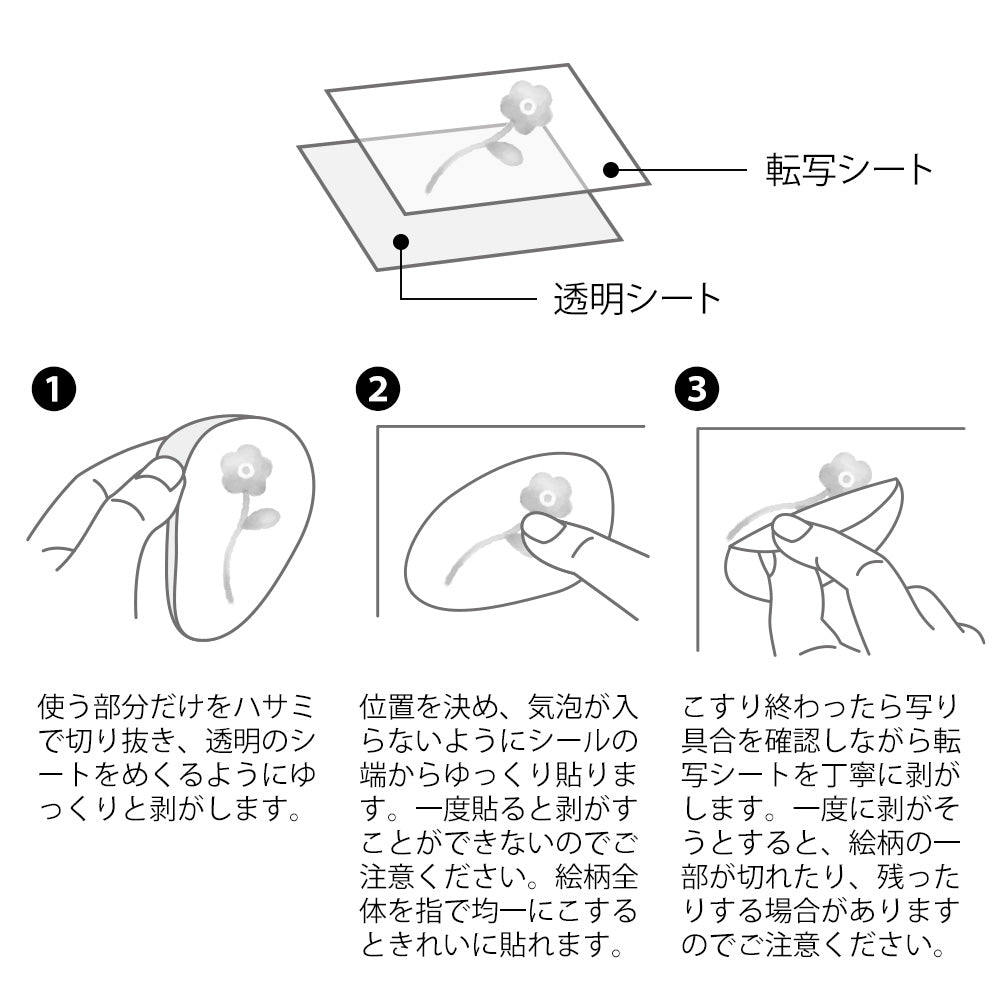 転写シート

透明シート

❶

使う部分だけをハサミで切り抜き、透明のシートをめくるようにゆっくりと剥がします。

❷

位置を決め、気泡が入らないようにシールの端からゆっくり貼ります。一度貼ると剥がすことができないのでご注意ください。絵柄全体を指で均一にこするときれいに貼れます。

❸

こすり終わったら写り具合を確認しながら転写シートを丁寧に剥がします。一度に剥がそうとすると、絵柄の一部が切れたり、残ったりする場合がありますのでご注意ください。