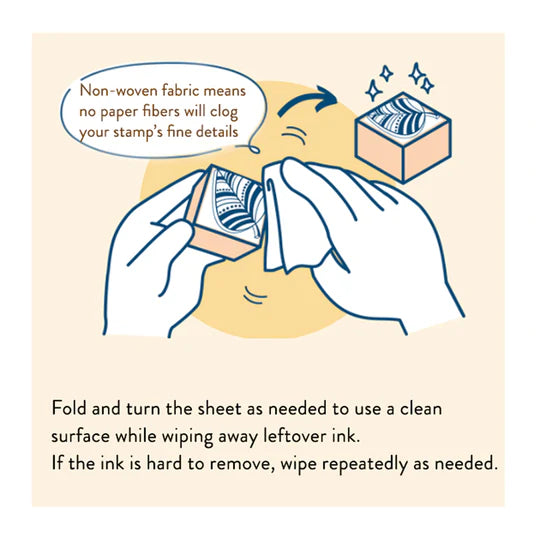 Non-woven fabric means no paper fibers will clog your stamp's fine details

Fold and turn the sheet as needed to use a clean surface while wiping away leftover ink.
If the ink is hard to remove, wipe repeatedly as needed.