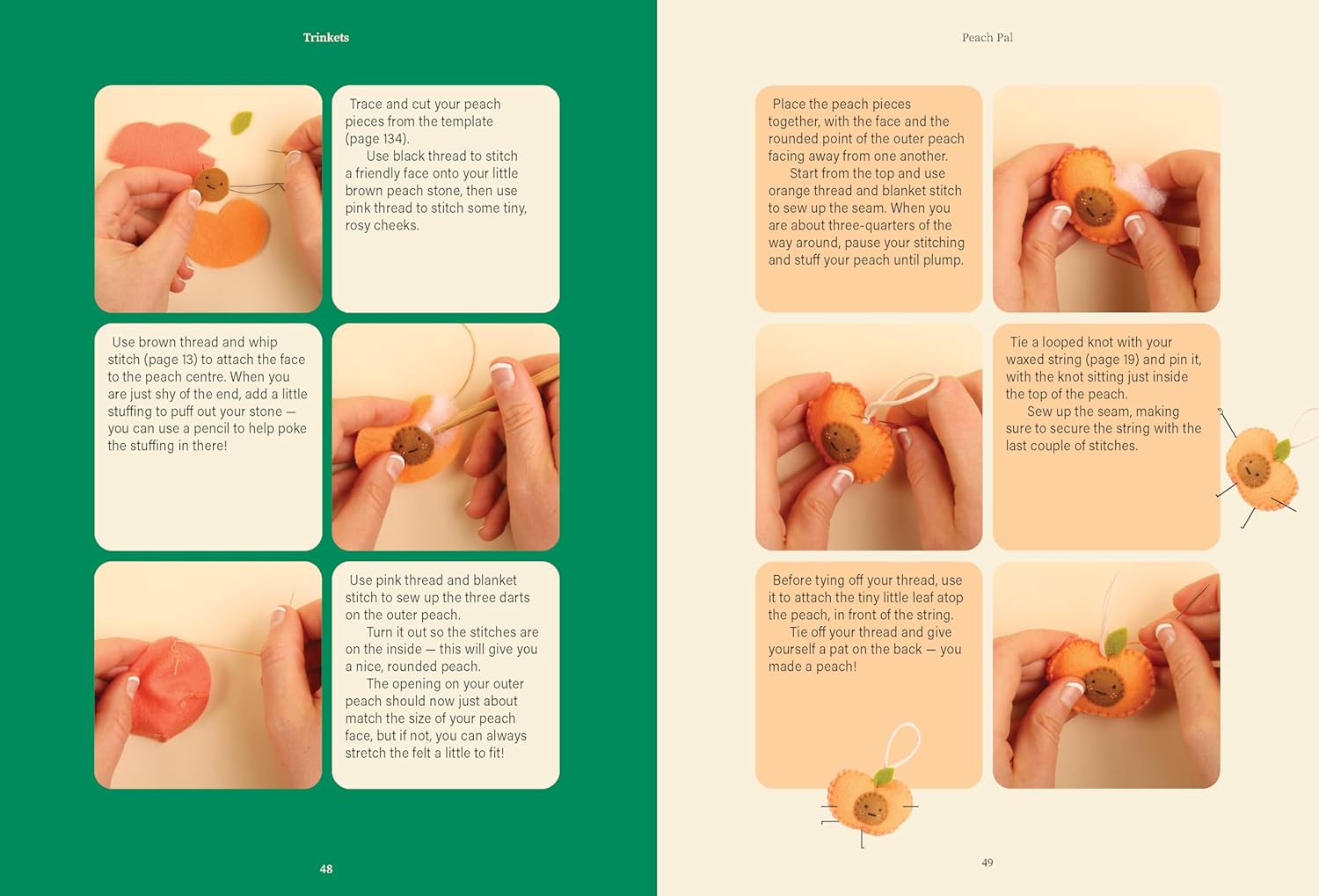 Trinkets

Trace and cut your peach pieces from the template (page 134).

Use black thread to stitch a friendly face onto your little brown peach stone, then use pink thread to stitch some tiny, rosy cheeks.

Use brown thread and whip stitch (page 13) to attach the face to the peach centre. When you are just shy of the end, add a little stuffing to puff out your stone — you can use a pencil to help poke the stuffing in there!

Use pink thread and blanket stitch to sew up the three darts on the outer peach.

Turn it out so the stitches are on the inside — this will give you a nice, rounded peach.

The opening on your outer peach should now just about match the size of your peach face, but if not, you can always stretch the felt a little to fit!

48

Peach Pal

Place the peach pieces together, with the face and the rounded point of the outer peach facing away from one another.

Start from the top and use orange thread and blanket stitch to sew up the seam. When you are about three-quarters of the way around, pause your stitching and stuff your peach until plump.

Tie a looped knot with your waxed string (page 19) and pin it, with the knot sitting just inside the top of the peach.

Sew up the seam, making sure to secure the string with the last couple of stitches.

Before tying off your thread, use it to attach the tiny little leaf atop the peach, in front of the string.

Tie off your thread and give yourself a pat on the back — you made a peach!

49