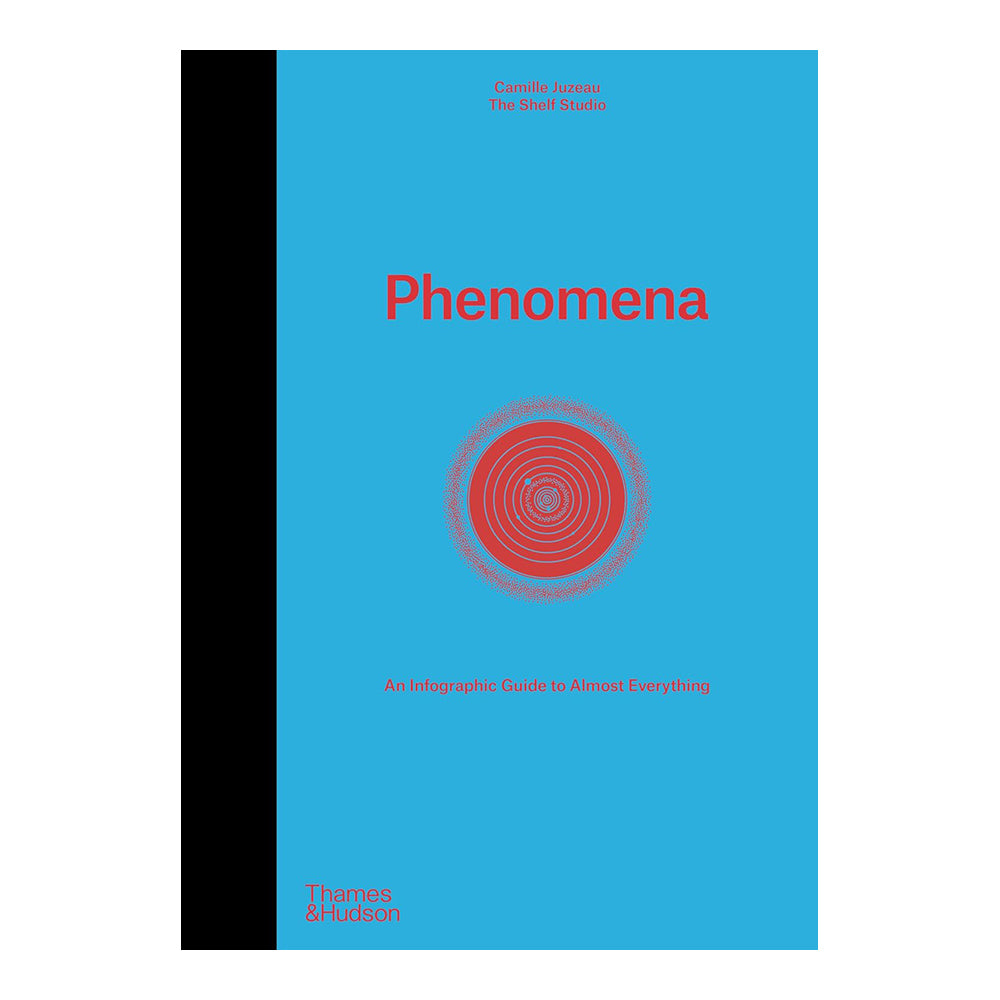 Camille Juzeau
The Shelf Studio

Phenomena

An Infographic Guide to Almost Everything

Thames
&Hudson