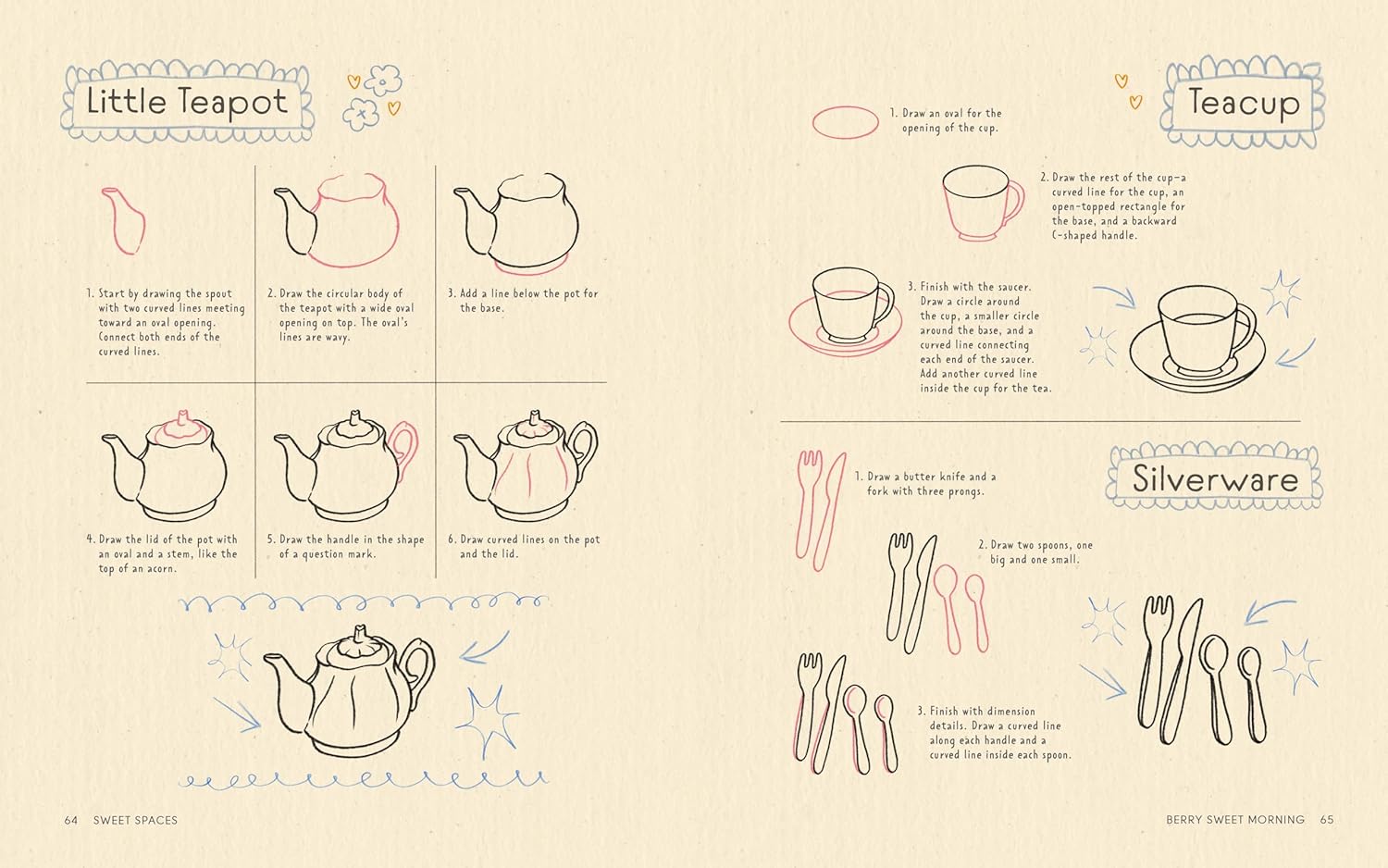 Little Teapot

1. Start by drawing the spout with two curved lines meeting toward an oval opening. Connect both ends of the curved lines.

2. Draw the circular body of the teapot with a wide oval opening on top. The oval's lines are wavy.

3. Add a line below the pot for the base.

4. Draw the lid of the pot with an oval and a stem, like the top of an acorn.

5. Draw the handle in the shape of a question mark.

6. Draw curved lines on the pot and the lid.

64 SWEET SPACES

Teacup

1. Draw an oval for the opening of the cup.

2. Draw the rest of the cup—a curved line for the cup, an open-topped rectangle for the base, and a backward C-shaped handle.

3. Finish with the saucer. Draw a circle around the cup, a smaller circle around the base, and a curved line connecting each end of the saucer. Add another curved line inside the cup for the tea.

Silverware

1. Draw a butter knife and a fork with three prongs.

2. Draw two spoons, one big and one small.

3. Finish with dimension details. Draw a curved line along each handle and a curved line inside each spoon.

BERRY SWEET MORNING 65