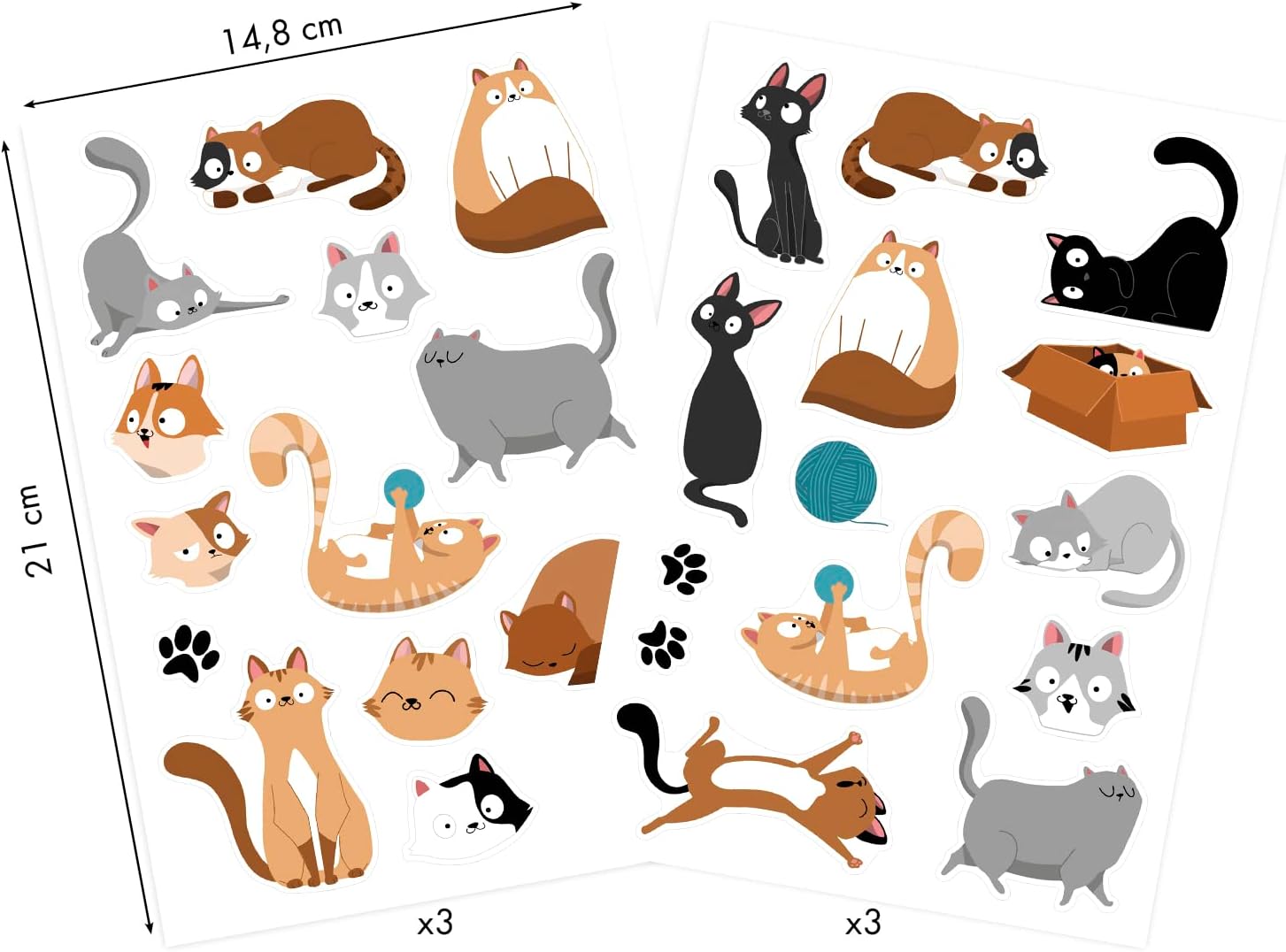 14,8 cm

21 cm

x3

x3