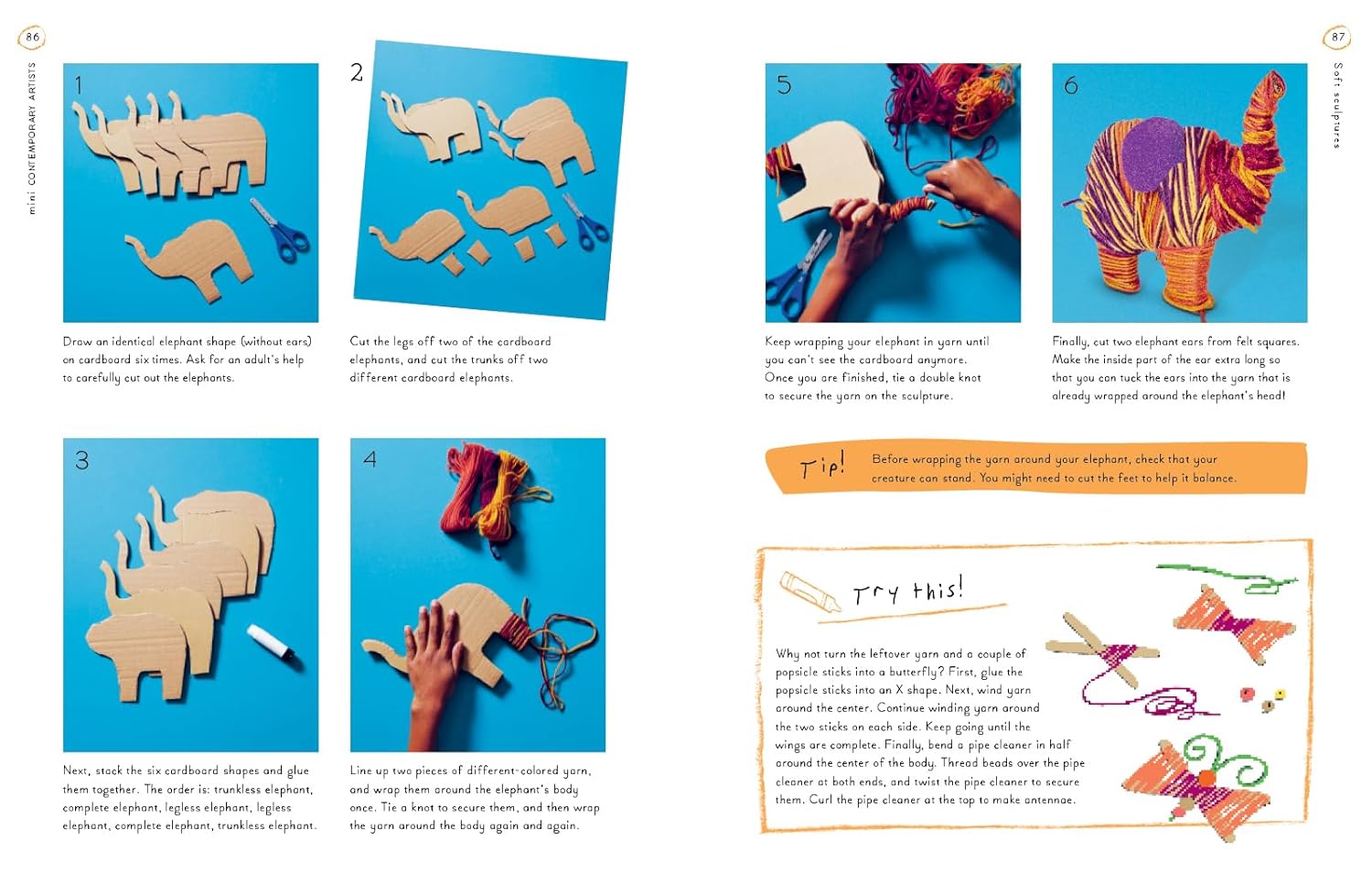 86

mini CONTEMPORARY ARTISTS

1

Draw an identical elephant shape (without ears) on cardboard six times. Ask for an adult's help to carefully cut out the elephants.

2

Cut the legs off two of the cardboard elephants, and cut the trunks off two different cardboard elephants.

3

Next, stack the six cardboard shapes and glue them together. The order is: trunkless elephant, complete elephant, legless elephant, legless elephant, complete elephant, trunkless elephant.

4

Line up two pieces of different-colored yarn, and wrap them around the elephant's body once. Tie a knot to secure them, and then wrap the yarn around the body again and again.

87

Soft sculptures

5

Keep wrapping your elephant in yarn until you can't see the cardboard anymore. Once you are finished, tie a double knot to secure the yarn on the sculpture.

6

Finally, cut two elephant ears from felt squares. Make the inside part of the ear extra long so that you can tuck the ears into the yarn that is already wrapped around the elephant's head!

Tip!

Before wrapping the yarn around your elephant, check that your creature can stand. You might need to cut the feet to help it balance.

Try this!

Why not turn the leftover yarn and a couple of popsicle sticks into a butterfly? First, glue the popsicle sticks into an X shape. Next, wind yarn around the center. Continue winding yarn around the two sticks on each side. Keep going until the wings are complete. Finally, bend a pipe cleaner in half around the center of the body. Thread beads over the pipe cleaner at both ends, and twist the pipe cleaner to secure them. Curl the pipe cleaner at the top to make antennae.