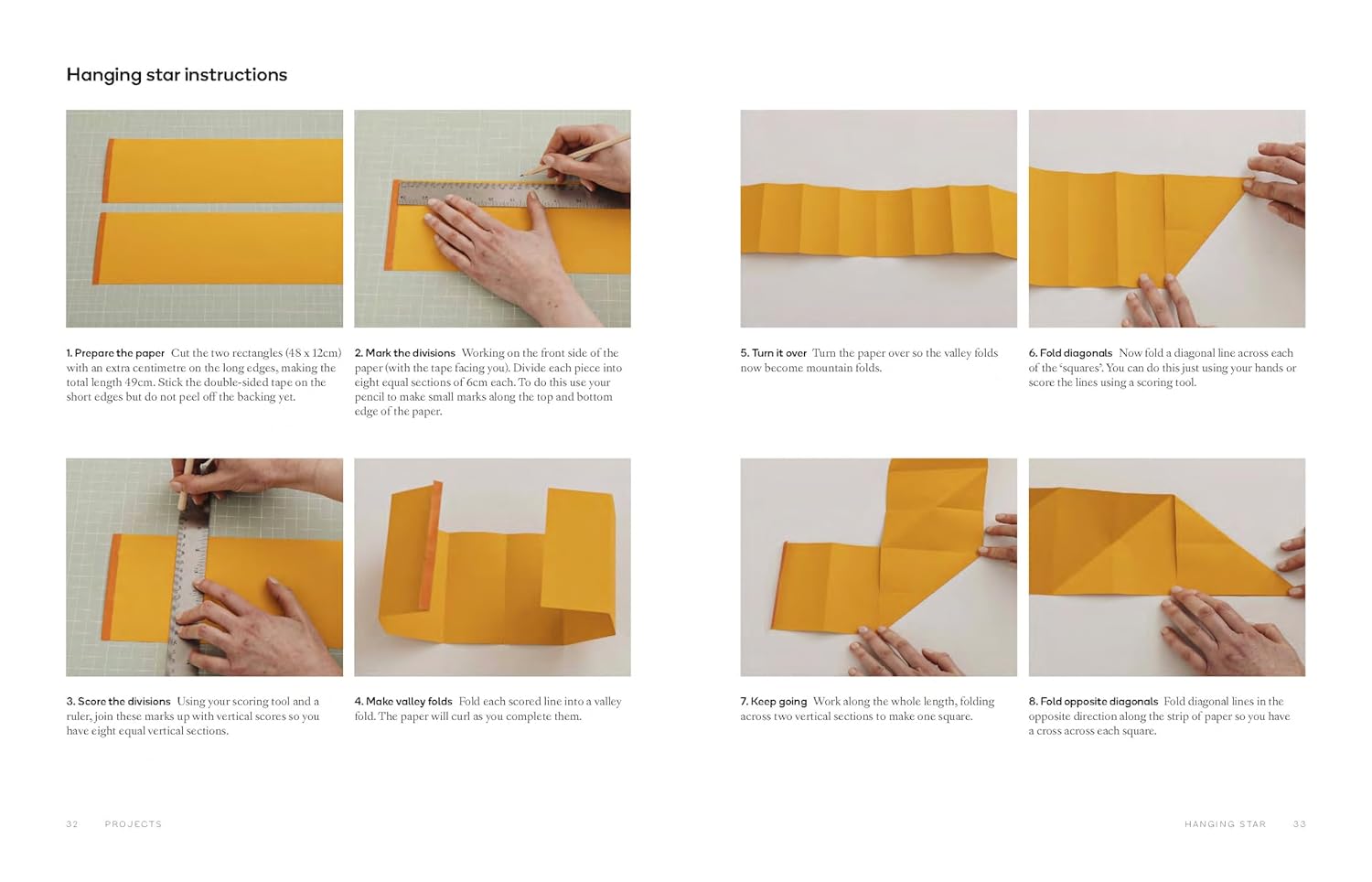 Hanging star instructions

1. Prepare the paper Cut the two rectangles (48 x 12cm) with an extra centimetre on the long edges, making the total length 49cm. Stick the double-sided tape on the short edges but do not peel off the backing yet.

2. Mark the divisions Working on the front side of the paper (with the tape facing you). Divide each piece into eight equal sections of 6cm each. To do this use your pencil to make small marks along the top and bottom edge of the paper.

3. Score the divisions Using your scoring tool and a ruler, join these marks up with vertical scores so you have eight equal vertical sections.

4. Make valley folds Fold each scored line into a valley fold. The paper will curl as you complete them.

32 PROJECTS

5. Turn it over Turn the paper over so the valley folds now become mountain folds.

6. Fold diagonals Now fold a diagonal line across each of the 'squares'. You can do this just using your hands or score the lines using a scoring tool.

7. Keep going Work along the whole length, folding across two vertical sections to make one square.

8. Fold opposite diagonals Fold diagonal lines in the opposite direction along the strip of paper so you have a cross across each square.

HANGING STAR 33