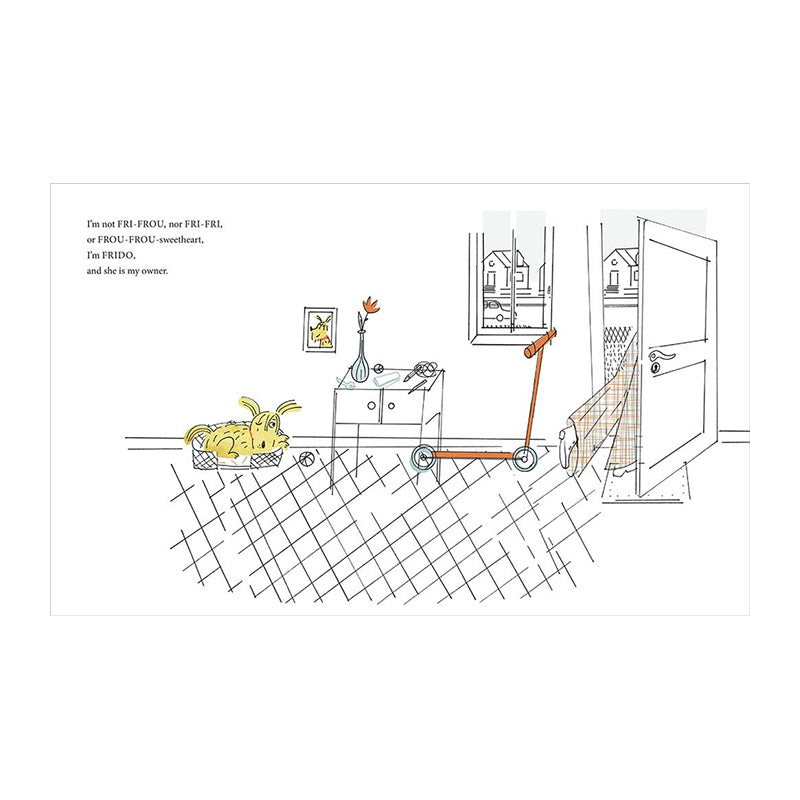 I'm not FRI-FROU, nor FRI-FRI,
or FROU-FROU-sweetheart,
I'm FRIDO,
and she is my owner.