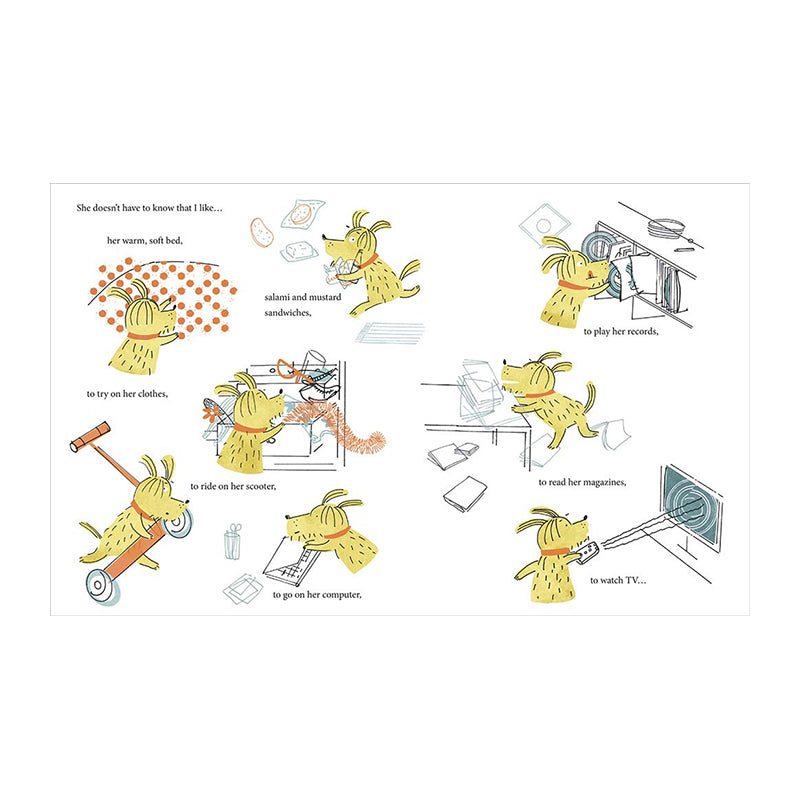 She doesn't have to know that I like…

her warm, soft bed,

salami and mustard sandwiches,

to try on her clothes,

to ride on her scooter,

to go on her computer,

to play her records,

to read her magazines,

to watch TV…