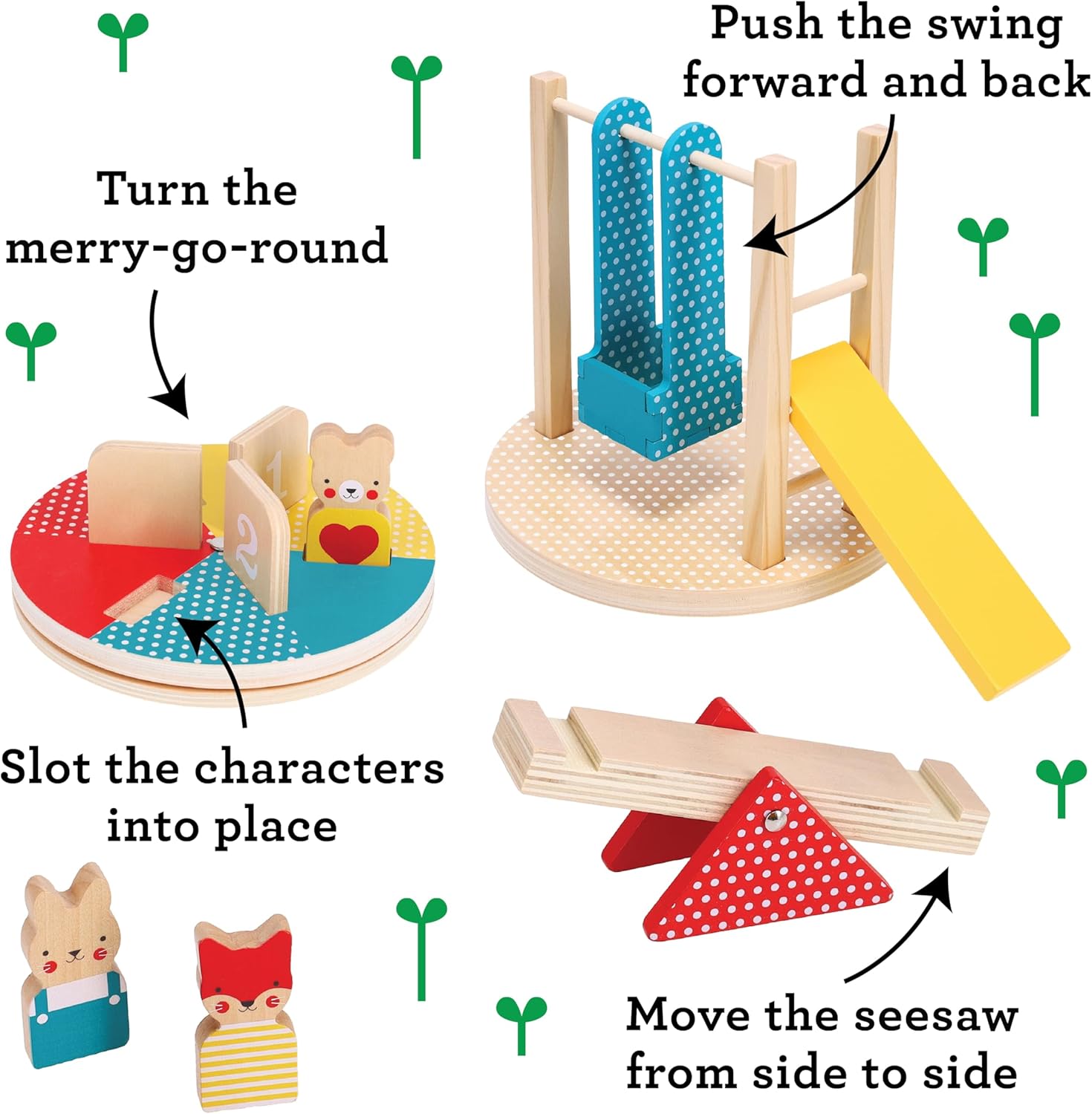 Push the swing forward and back

Turn the merry-go-round

1

2

Slot the characters into place

Move the seesaw from side to side