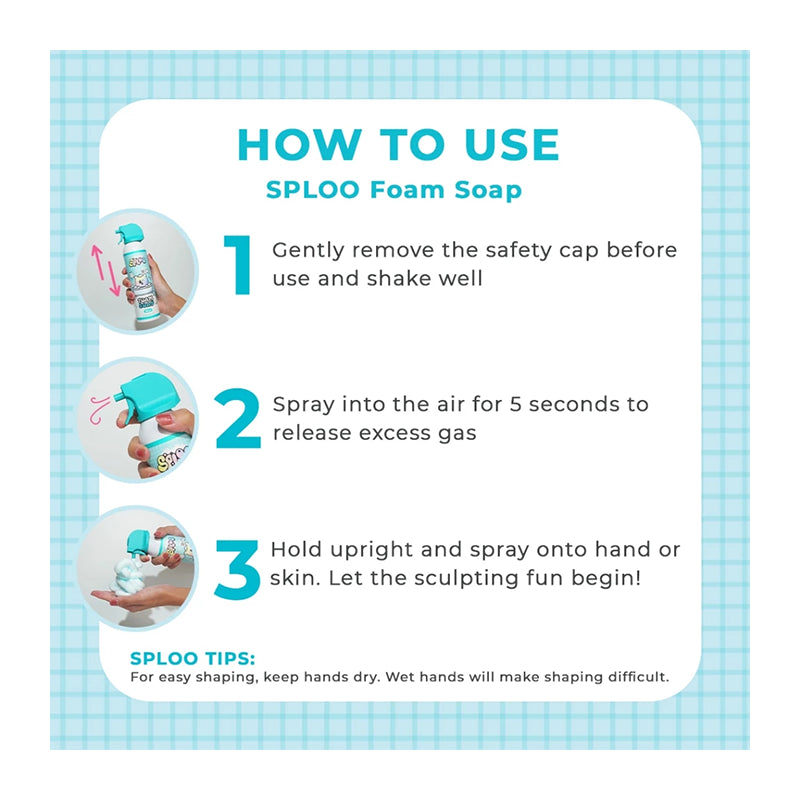 HOW TO USE
SPLOO Foam Soap

1 Gently remove the safety cap before use and shake well

2 Spray into the air for 5 seconds to release excess gas

3 Hold upright and spray onto hand or skin. Let the sculpting fun begin!

SPLOO TIPS:
For easy shaping, keep hands dry. Wet hands will make shaping difficult.